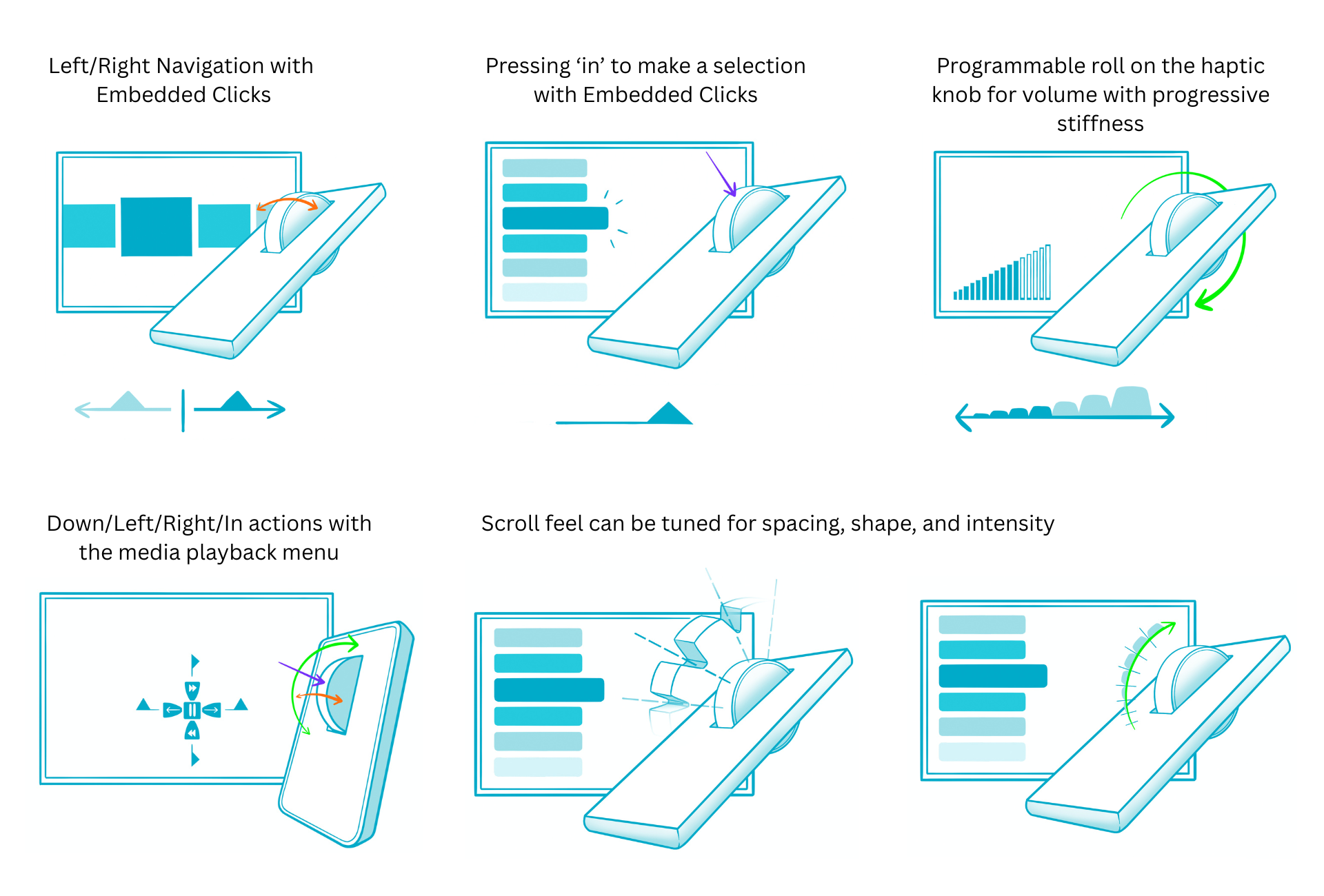 Left/Right Navigation with Embedded Clicks

Pressing ‘in’ to make a selection with Embedded Clicks

Programmable roll on the haptic knob for volume with progressive stiffness

Down/Left/Right/In actions with the media playback menu

Scroll feel can be tuned for spacing, shape, and intensity